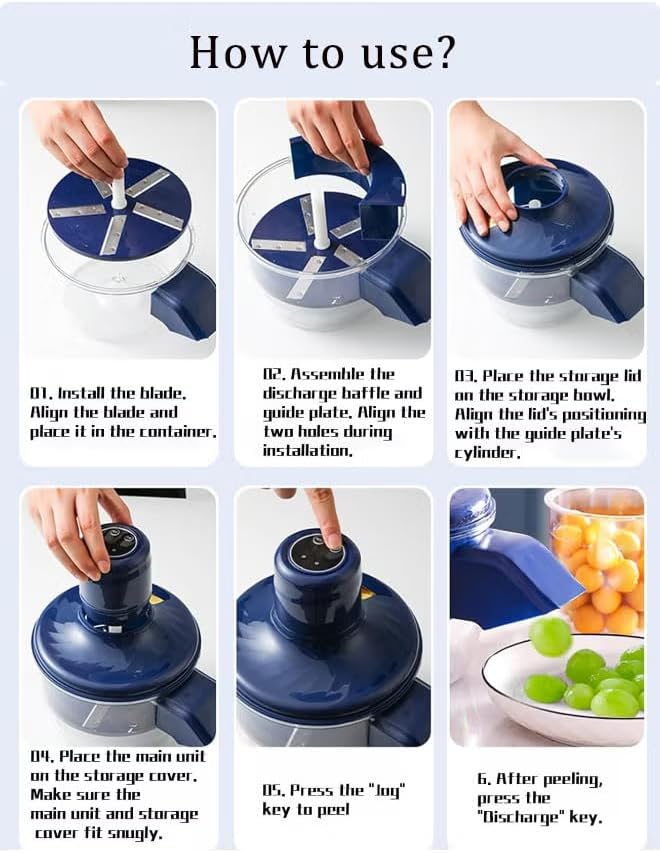 How to use?

01. Install the blade. Align the blade and place it in the container.

02. Assemble the discharge baffle and guide plate. Align the two holes during installation.

03. Place the storage lid on the storage bowl. Align the lid's positioning with the guide plate's cylinder.

04. Place the main unit on the storage cover. Make sure the main unit and storage cover fit snugly.

05. Press the "Jog" key to peel

6. After peeling, press the "Discharge" key.